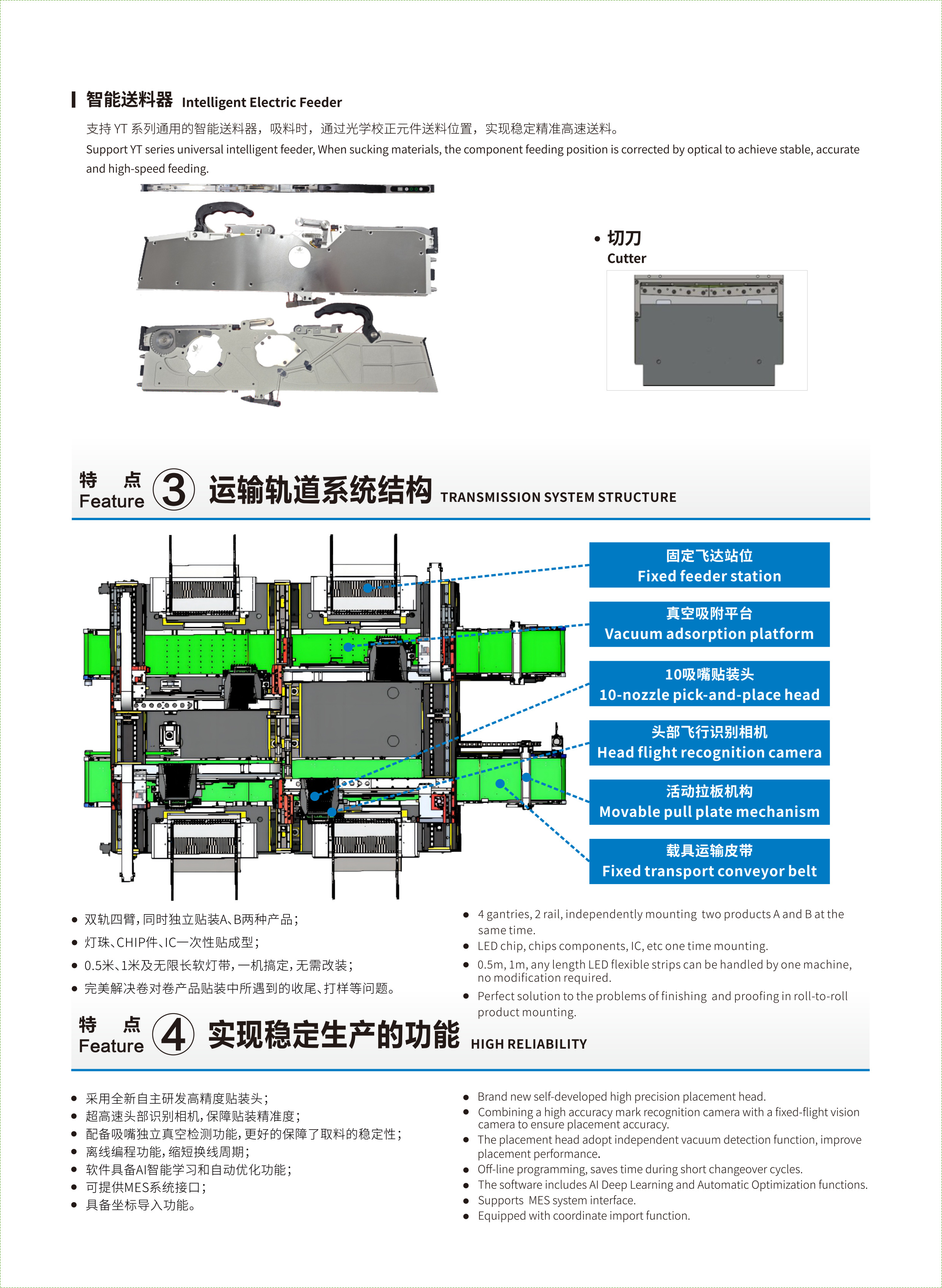 智能送料器 Intelligent Electric Feeder

支持 YT 系列通用的智能送料器，吸料时，通过光学校正元件送料位置，实现稳定精准高速送料。

Support YT series universal intelligent feeder, When sucking materials, the component feeding position is corrected by optical to achieve stable, accurate and high-speed feeding.

• 切刀
Cutter

特 点
Feature
3
运输轨道系统结构 TRANSMISSION SYSTEM STRUCTURE

固定飞达站位
Fixed feeder station

真空吸附平台
Vacuum adsorption platform

10吸嘴贴装头
10-nozzle pick-and-place head

头部飞行识别相机
Head flight recognition camera

活动拉板机构
Movable pull plate mechanism

载具运输皮带
Fixed transport conveyor belt

• 双轨四臂，同时独立贴装A、B两种产品；
• 灯珠、CHIP件、IC一次性贴成型；
• 0.5米、1米及无限长软灯带，一机搞定，无需改装；
• 完美解决卷对卷产品贴装中所遇到的收尾、打样等问题。

• 4 gantries, 2 rail, independently mounting two products A and B at the same time.
• LED chip, chips components, IC, etc one time mounting.
• 0.5m, 1m, any length LED flexible strips can be handled by one machine, no modification required.
• Perfect solution to the problems of finishing and proofing in roll-to-roll product mounting.

特 点
Feature
4
实现稳定生产的功能 HIGH RELIABILITY

• 采用全新自主研发高精度贴装头；
• 超高速头部识别相机，保障贴装精准度；
• 配备吸嘴独立真空检测功能，更好的保障了取料的稳定性；
• 离线编程功能，缩短换线周期；
• 软件具备AI智能学习和自动优化功能；
• 可提供MES系统接口；
• 具备坐标导入功能。

• Brand new self-developed high precision placement head.
• Combining a high accuracy mark recognition camera with a fixed-flight vision camera to ensure placement accuracy.
• The placement head adopt independent vacuum detection function, improve placement performance.
• Off-line programming, saves time during short changeover cycles.
• The software includes AI Deep Learning and Automatic Optimization functions.
• Supports MES system interface.
• Equipped with coordinate import function.